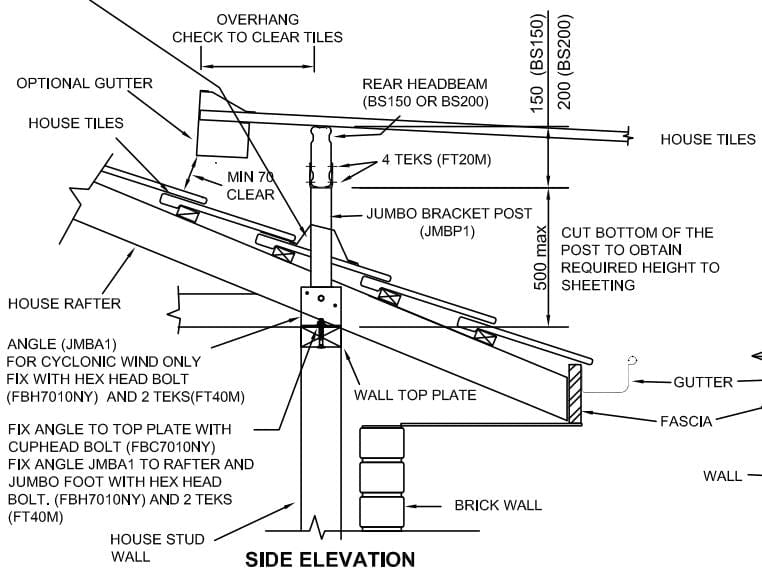 OVERHANG
CHECK TO CLEAR TILES

150 (BS150)
200 (BS200)

OPTIONAL GUTTER

REAR HEADBEAM
(BS150 OR BS200)

HOUSE TILES

HOUSE TILES

4 TEKS (FT20M)

MIN 70
CLEAR

JUMBO BRACKET POST
(JMBP1)

500 max

CUT BOTTOM OF THE POST TO OBTAIN REQUIRED HEIGHT TO SHEETING

HOUSE RAFTER

ANGLE (JMBA1)
FOR CYCLONIC WIND ONLY
FIX WITH HEX HEAD BOLT
(FBH7010NY) AND 2 TEKS(FT40M)

WALL TOP PLATE

GUTTER

FASCIA

FIX ANGLE TO TOP PLATE WITH CUPHEAD BOLT (FBC7010NY)
FIX ANGLE JMBA1 TO RAFTER AND JUMBO FOOT WITH HEX HEAD BOLT. (FBH7010NY) AND 2 TEKS (FT40M)

WALL

BRICK WALL

HOUSE STUD
WALL

SIDE ELEVATION